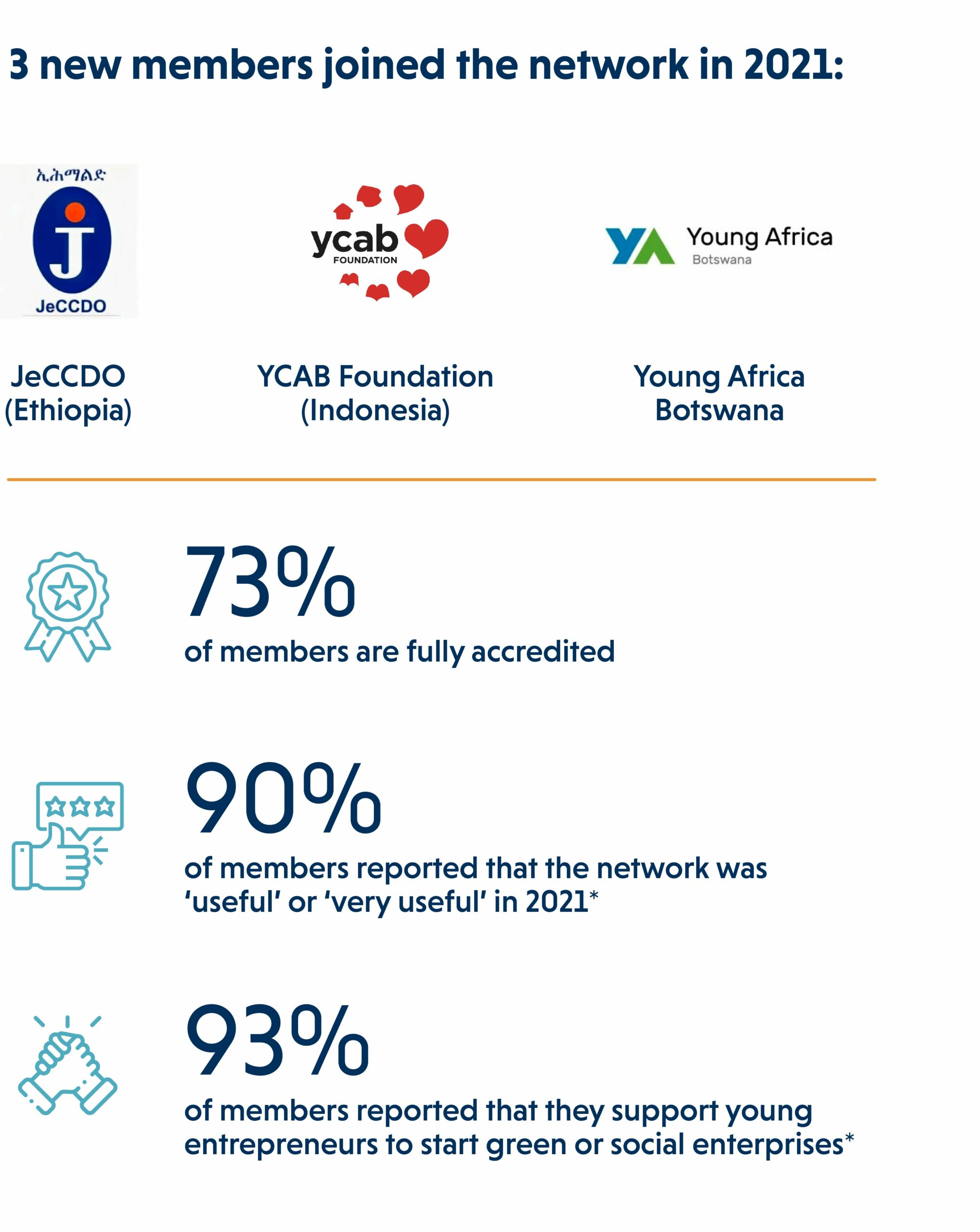 3 new members joined the network in 2021:

ኢሕማልድ
J
JeCCDO

ycab
FOUNDATION

YA Young Africa
Botswana

JeCCDO (Ethiopia)

YCAB Foundation (Indonesia)

Young Africa Botswana

73%
of members are fully accredited

90%
of members reported that the network was 'useful' or 'very useful' in 2021*

93%
of members reported that they support young entrepreneurs to start green or social enterprises*